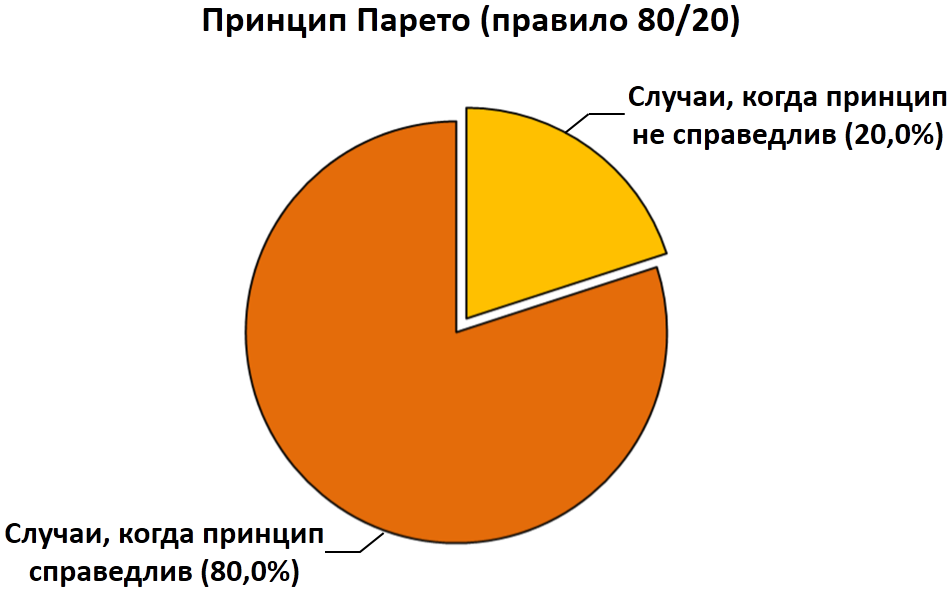 Принцип Парето (правило 80/20)

Случаи, когда принцип не справедлив (20,0%)

Случаи, когда принцип справедлив (80,0%)