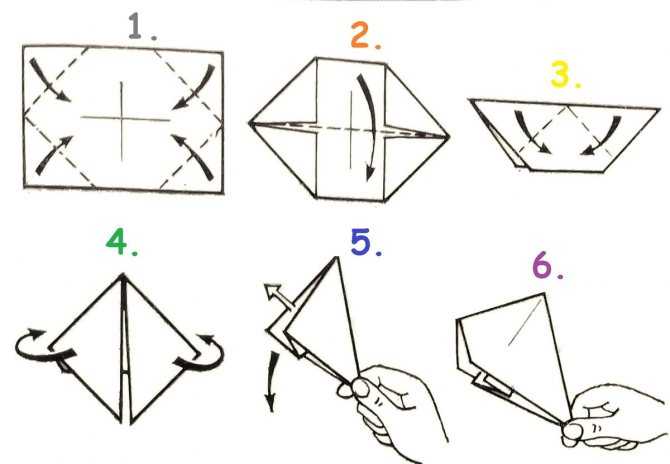 1.

2.

3.

4.

5.

6.