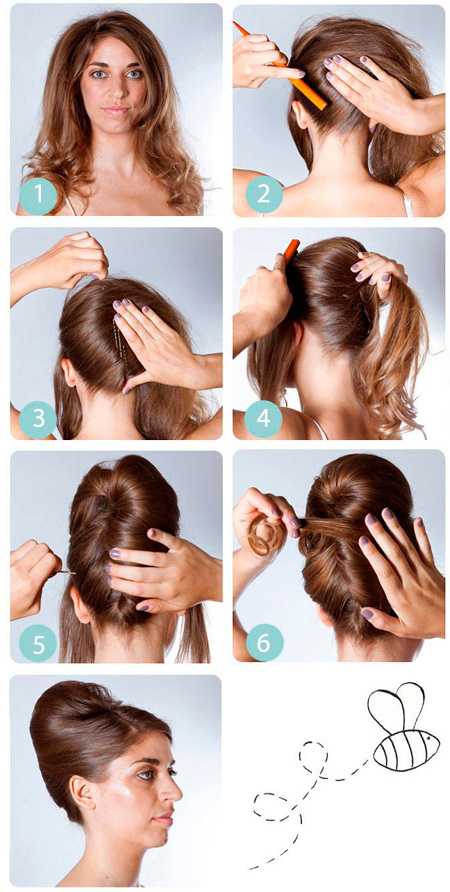 1

2

3

4

5

6